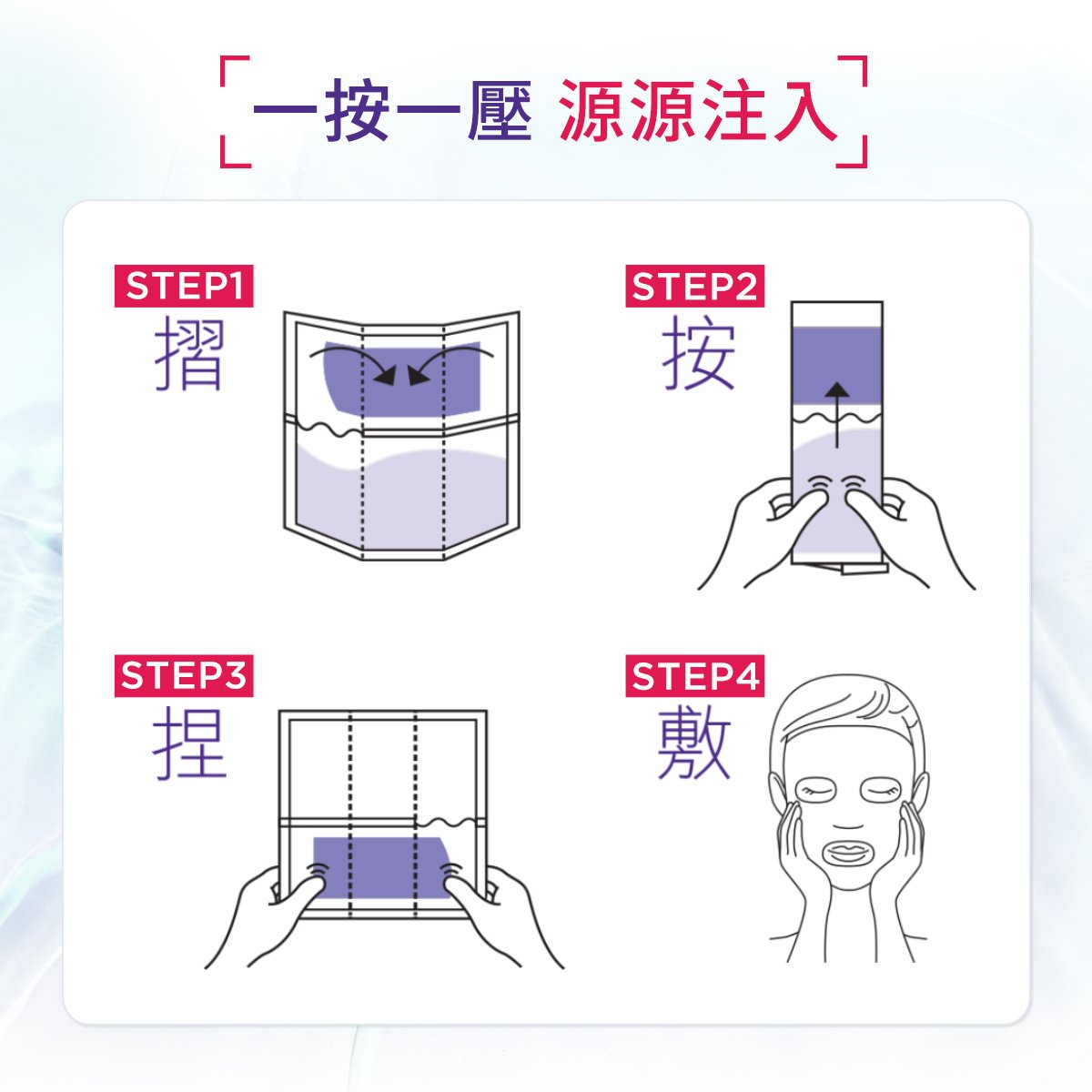 一按一壓 源源注入

STEP1
摺

STEP2
按

STEP3
捏

STEP4
敷