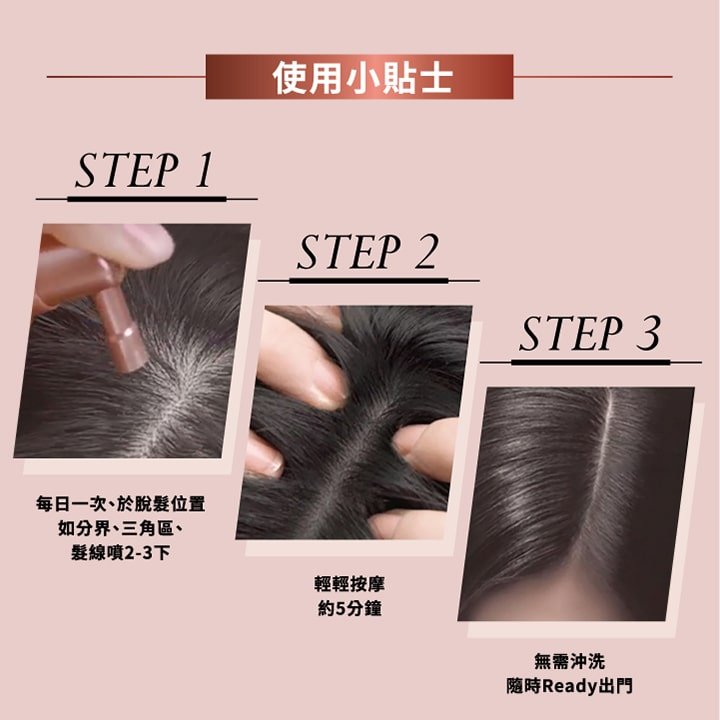 使用小貼士

STEP 1

每日一次、於脫髮位置
如分界、三角區、
髮線噴2-3下

STEP 2

輕輕按摩
約5分鐘

STEP 3

無需沖洗
隨時Ready出門