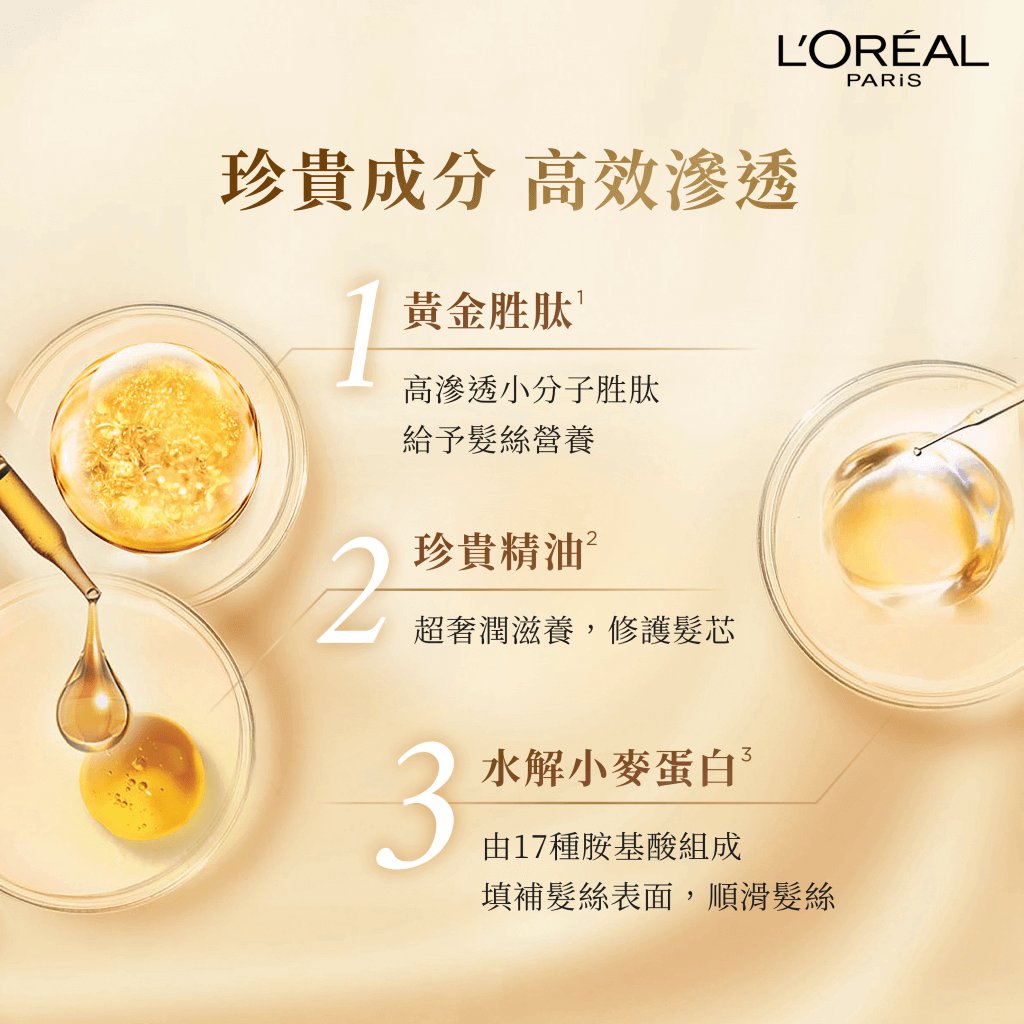 L'ORÉAL
PARIS

珍貴成分 高效滲透

1 黃金胜肽$^1$

高滲透小分子胜肽
給予髮絲營養

2 珍貴精油$^2$

超奢潤滋養，修護髮芯

3 水解小麥蛋白$^3$

由17種胺基酸組成
填補髮絲表面，順滑髮絲